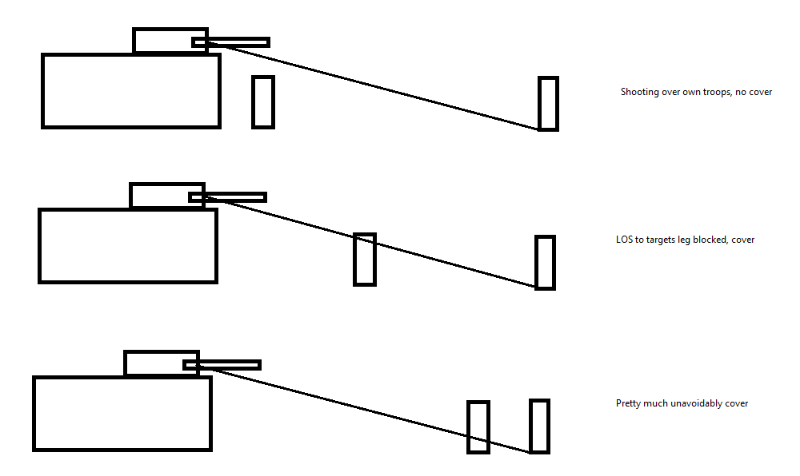 Shooting over own troops, no cover

LOS to targets leg blocked, cover

Pretty much unavoidably cover