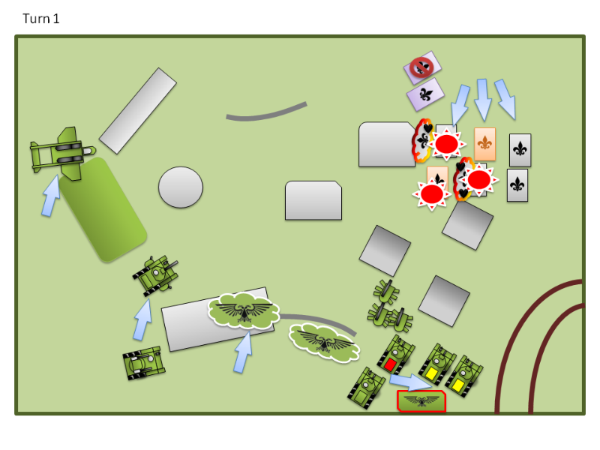 Turn 1