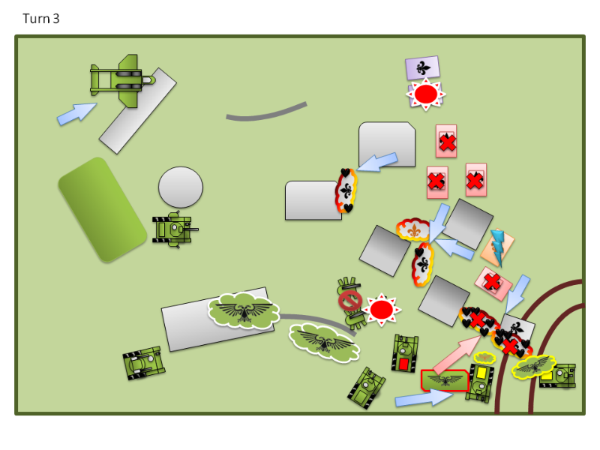 Turn 3