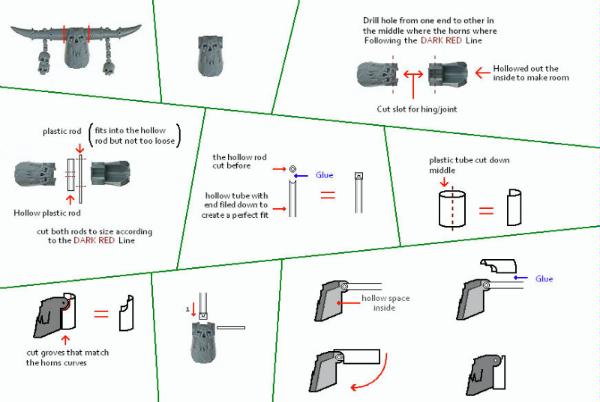 Drill hole from one end to other in the middle where the horns where Following the DARK RED Line

Hollowed out the inside to make room

Cut slot for hing/joint

plastic rod (fits into the hollow rod but not too loose)

Hollow plastic rod

cut both rods to size according to the DARK RED Line

the hollow rod cut before

Glue

hollow tube with end filed down to create a perfect fit

=

plastic tube cut down middle

=

=

cut groves that match the horns curves

1

hollow space inside

Glue