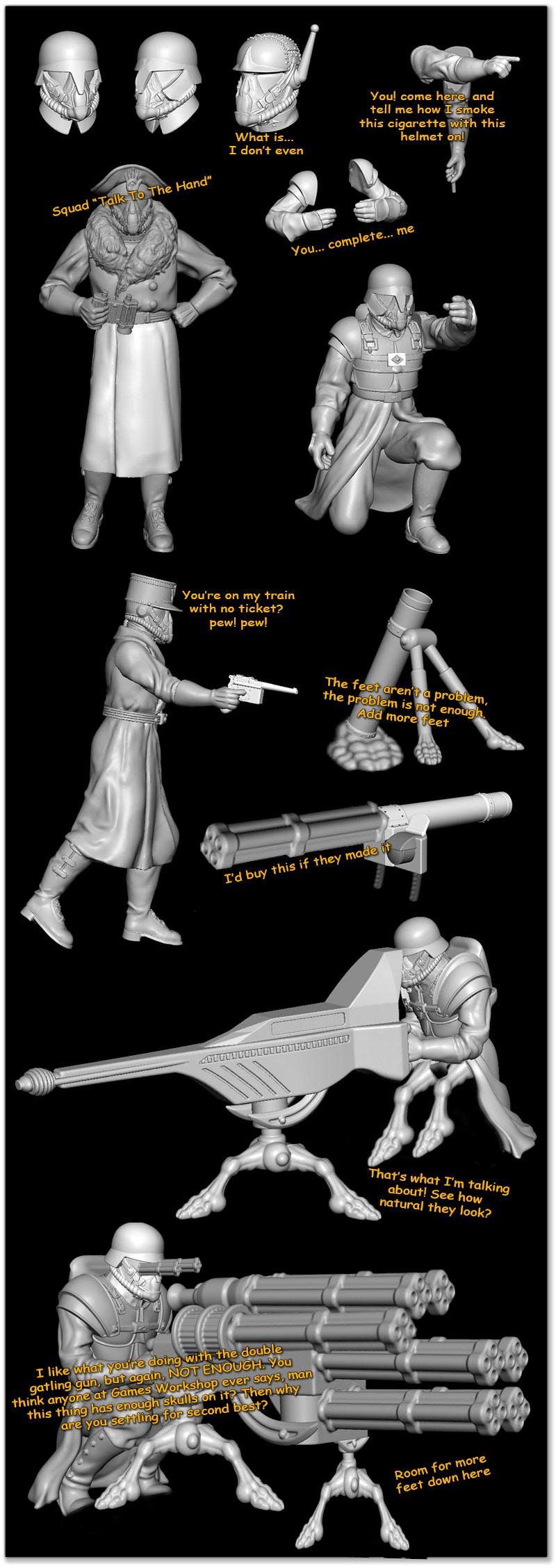 What is...
I don't even

You! come here, and tell me how I smoke this cigarette with this helmet on!

Squad "Talk To The Hand"

You... complete... me

You're on my train with no ticket? pew! pew!

The feet aren't a problem, the problem is not enough. Add more feet

I'd buy this if they made it

That's what I'm talking about! See how natural they look?

I like what you're doing with the double gatling gun, but again, NOT ENOUGH. You think anyone at Games Workshop ever says, man this thing has enough skulls on it? Then why are you settling for second best?

Room for more feet down here