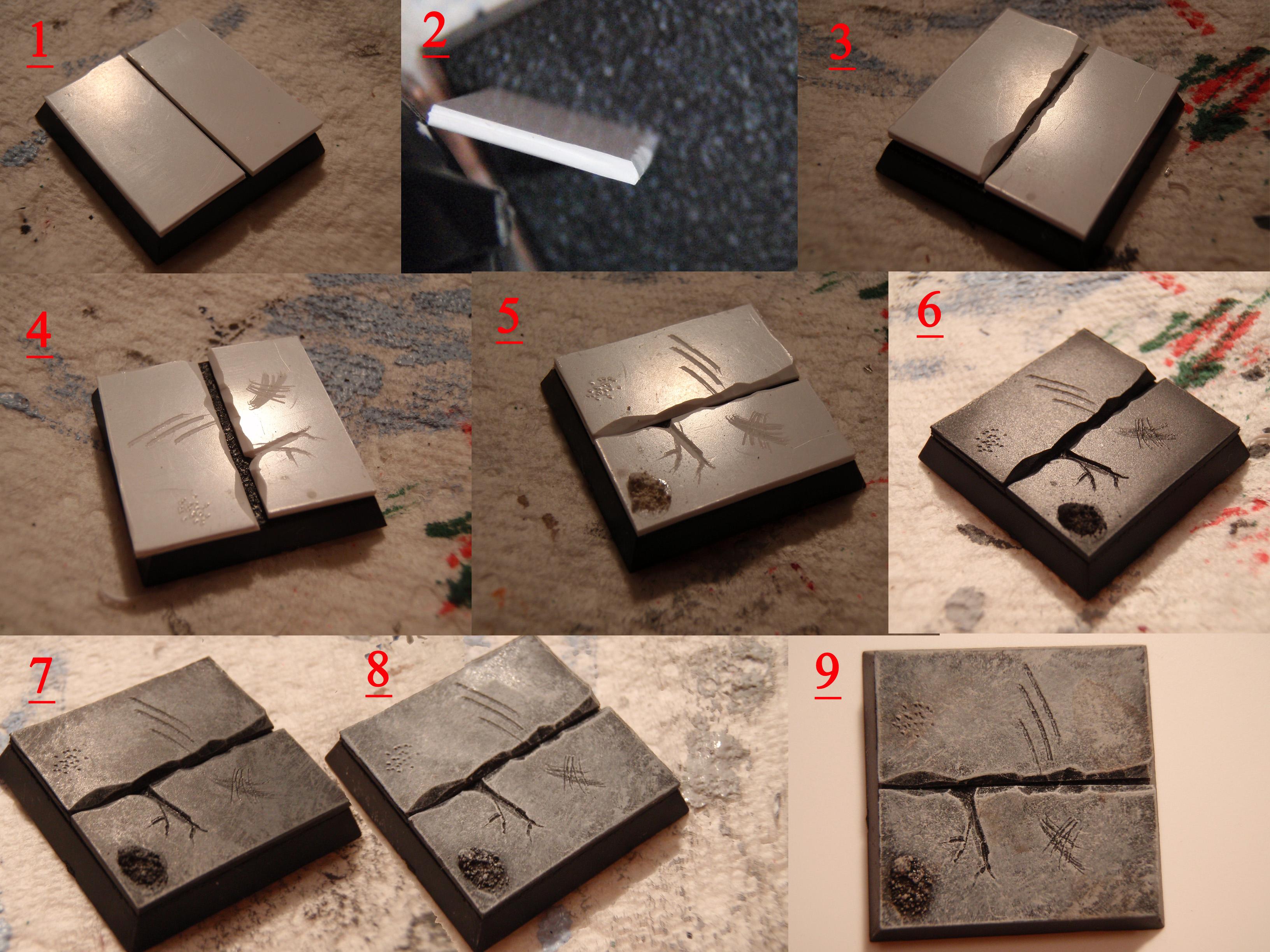 1

2

3

4

5

6

7

8

9