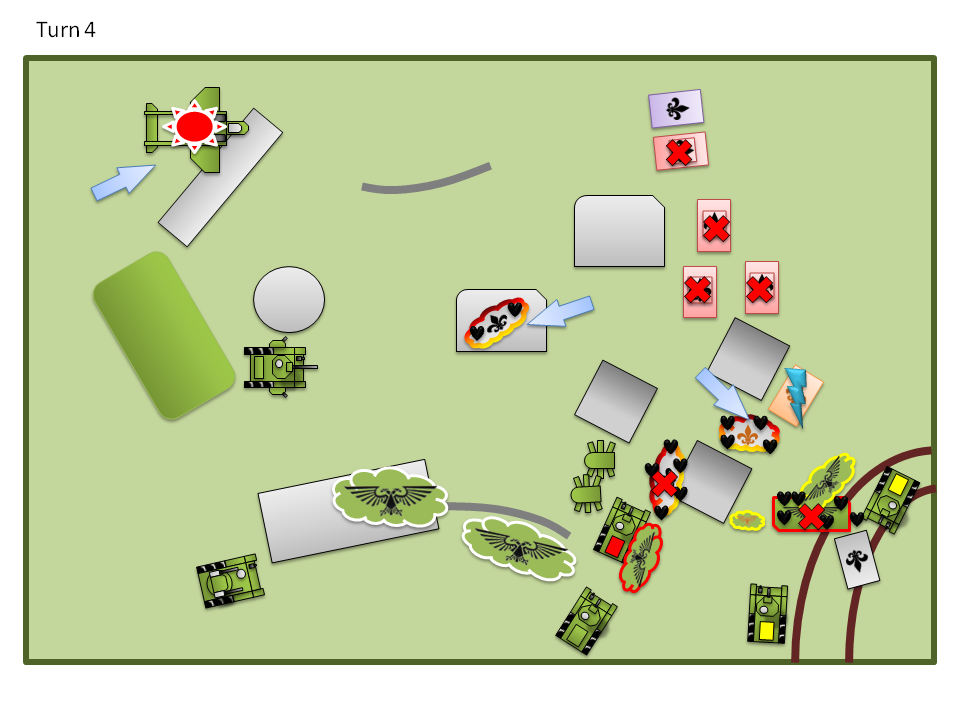 Turn 4