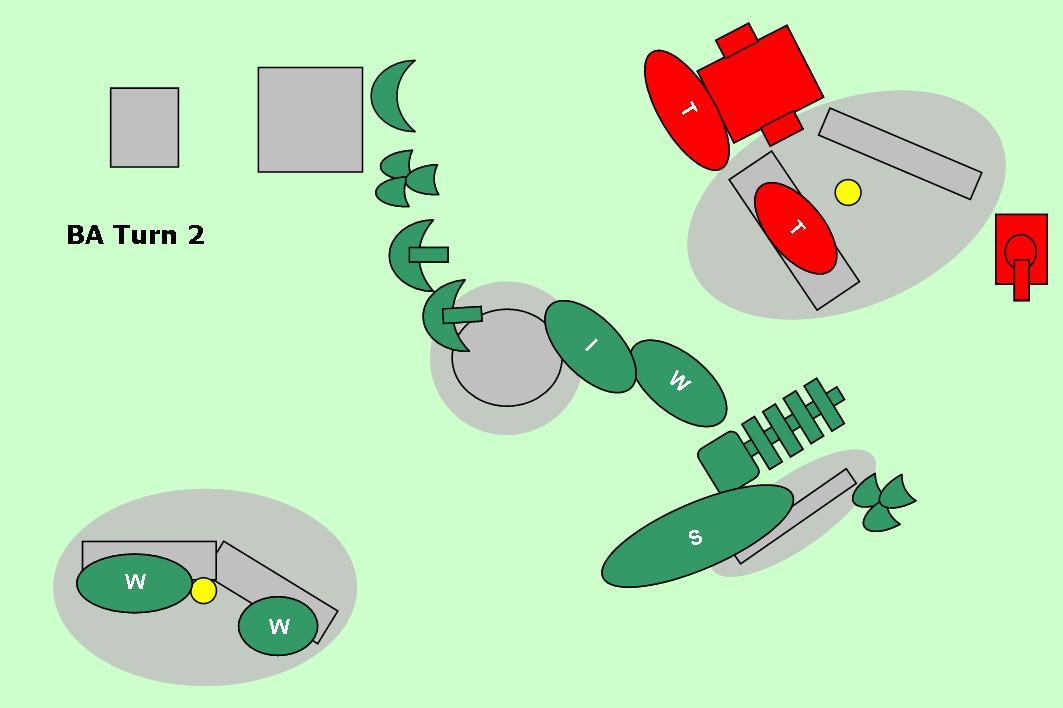 BA Turn 2

T

T

I

W

S

W

W