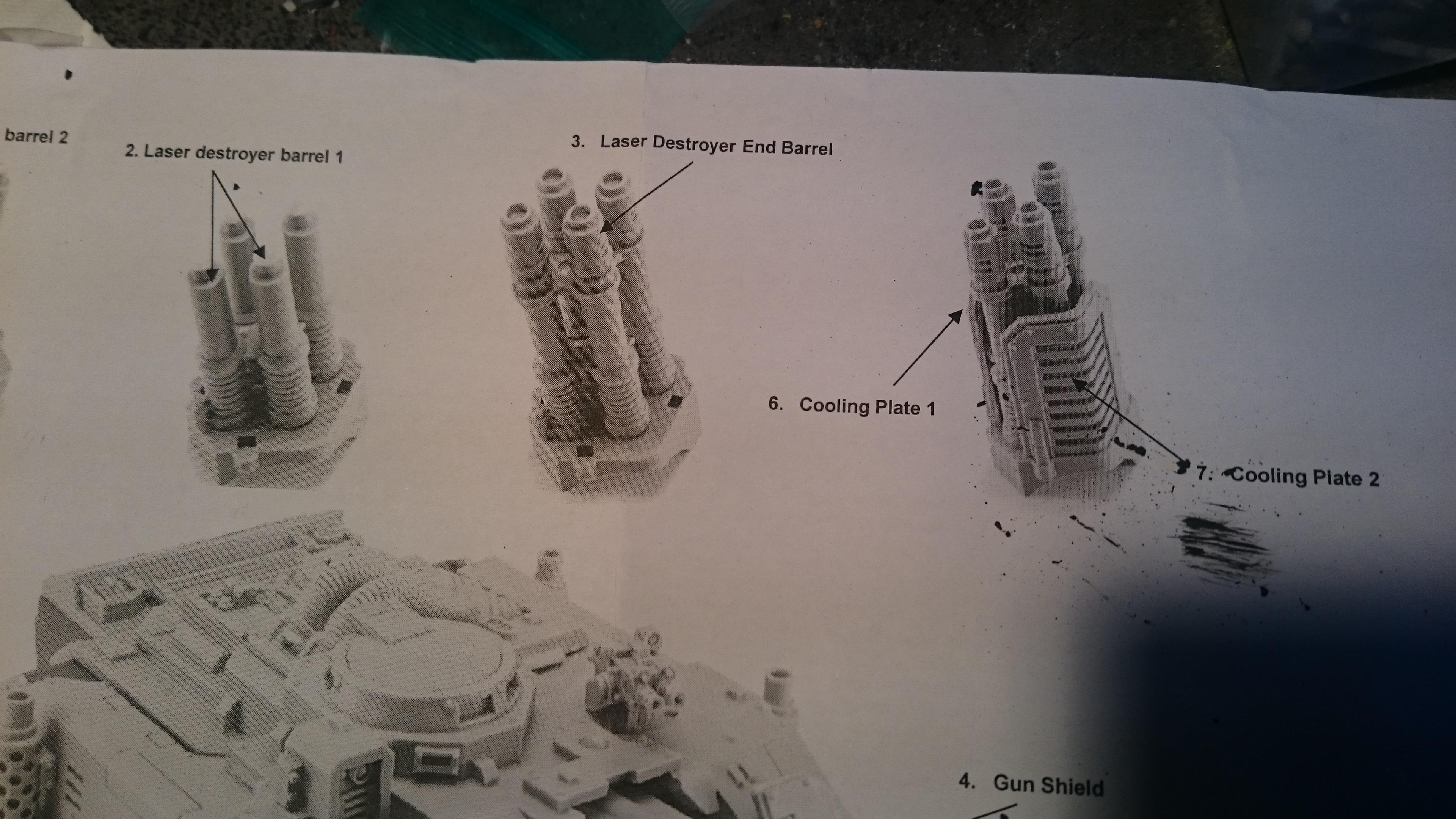 barrel 2

2. Laser destroyer barrel 1

3. Laser Destroyer End Barrel

6. Cooling Plate 1

7. Cooling Plate 2

4. Gun Shield