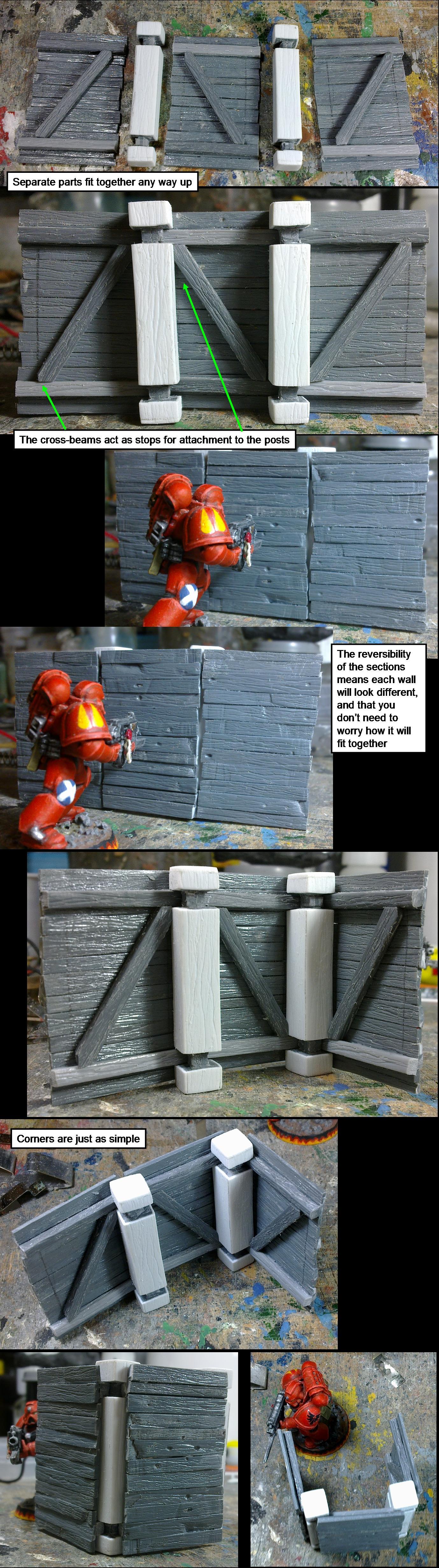 Separate parts fit together any way up

The cross-beams act as stops for attachment to the posts

The reversibility of the sections means each wall will look different, and that you don't need to worry how it will fit together

Corners are just as simple