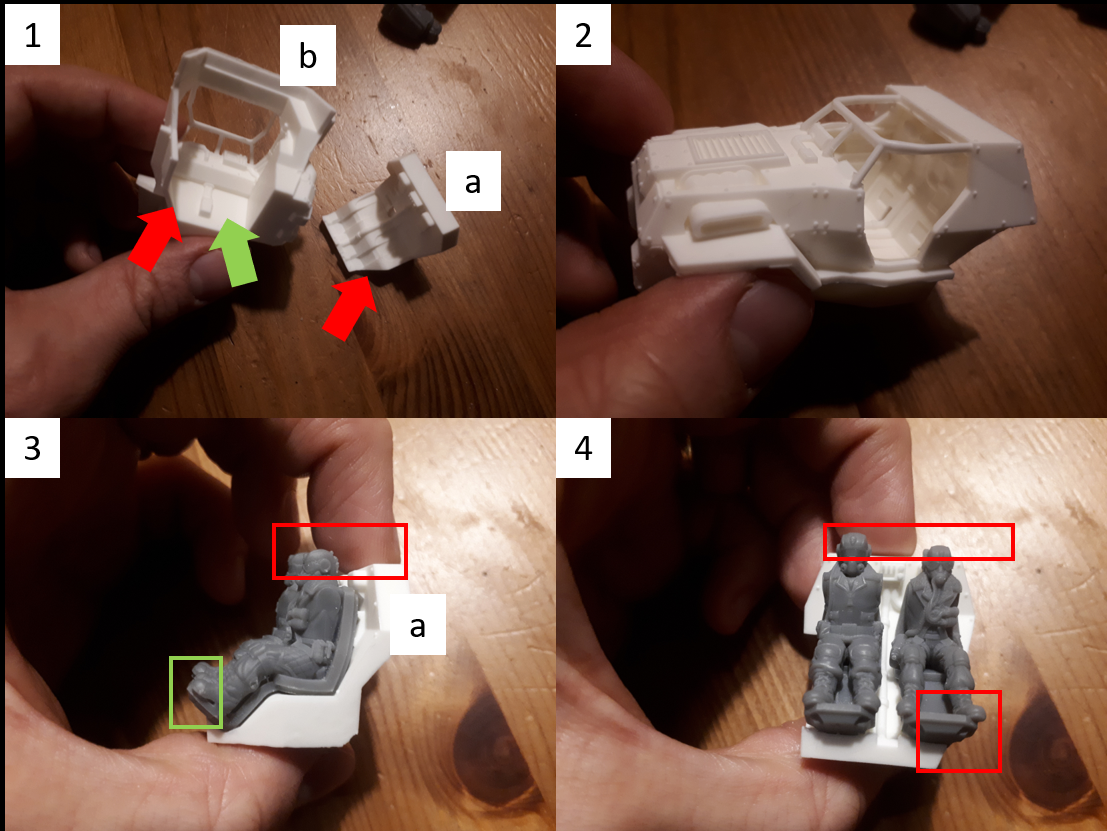 1

b

a

2

3

a

4