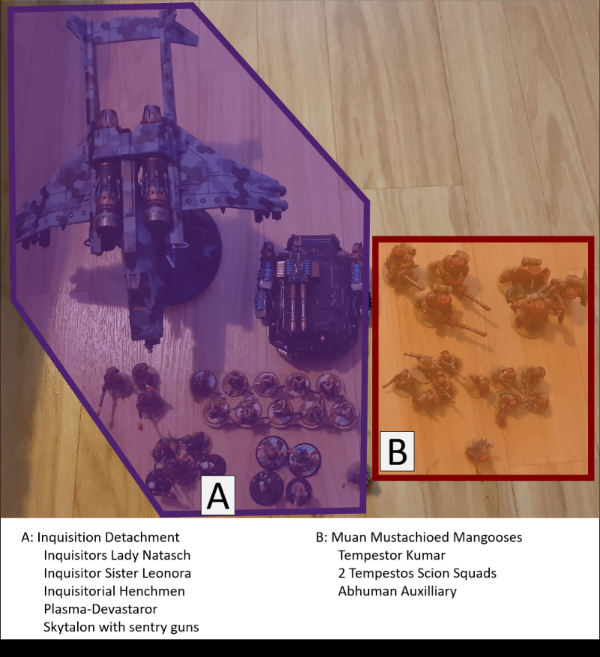 B

A

A: Inquisition Detachment
Inquisitors Lady Natasch
Inquisitor Sister Leonora
Inquisitorial Henchmen
Plasma-Devastaror
Skytalon with sentry guns

B: Muan Mustachioed Mangooses
Tempestor Kumar
2 Tempestos Scion Squads
Abhuman Auxilliary